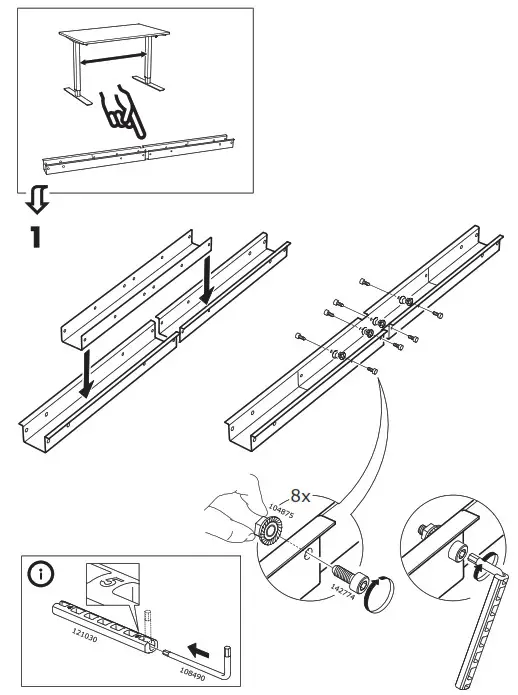 1

8x
104875
142774

i
5
121030
108490