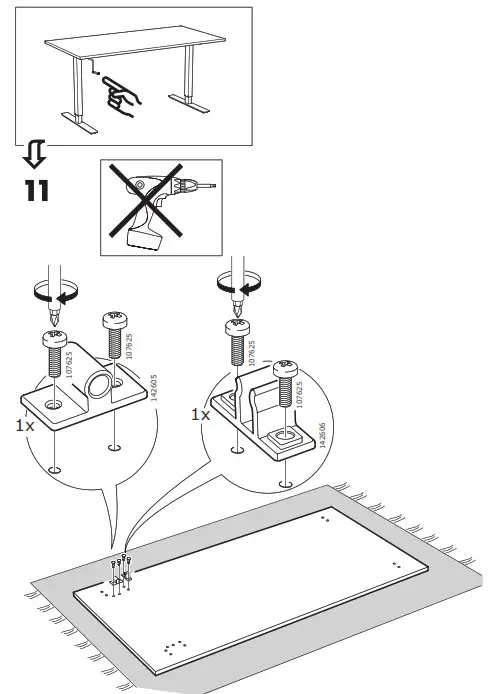 11

107625
107625
142605
1x

107625
107625
142606
1x