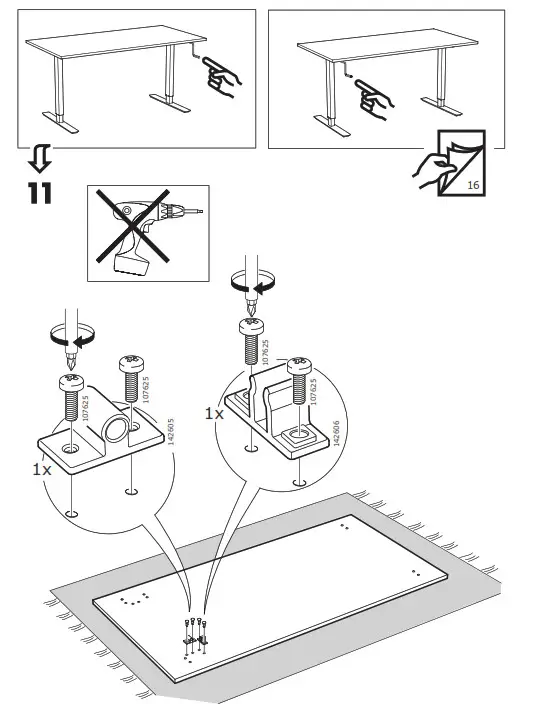 11

16

107625

107625

142605

1x

107625

107625

142606

1x