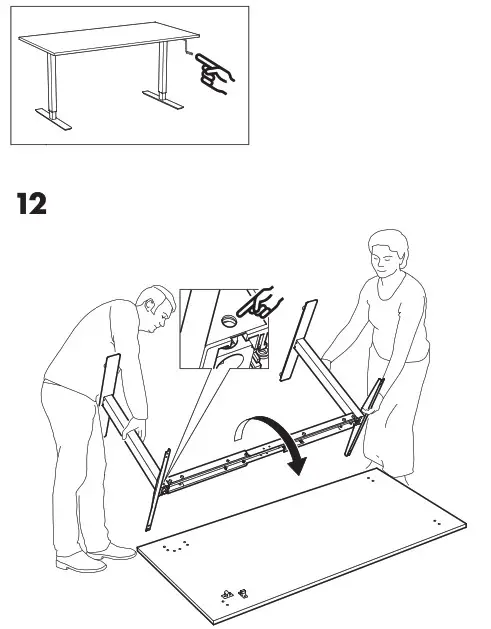 12