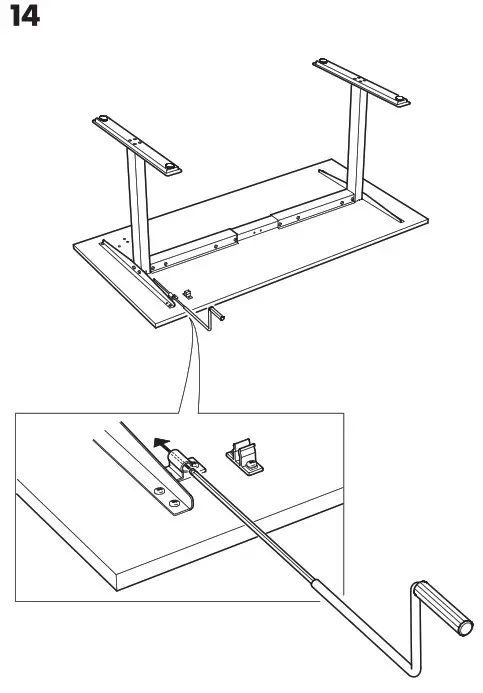 14