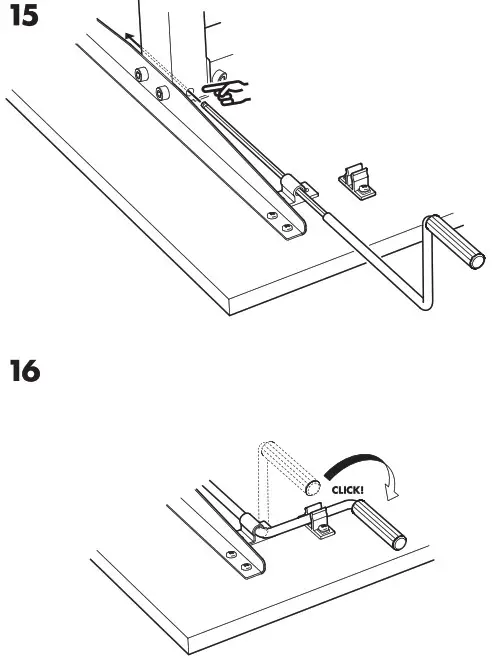 15

16

CLICK!