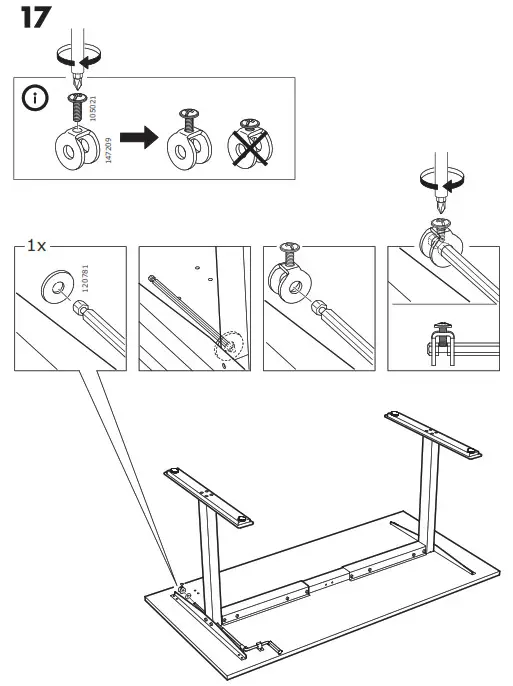 17

105021
147209

1x
120781