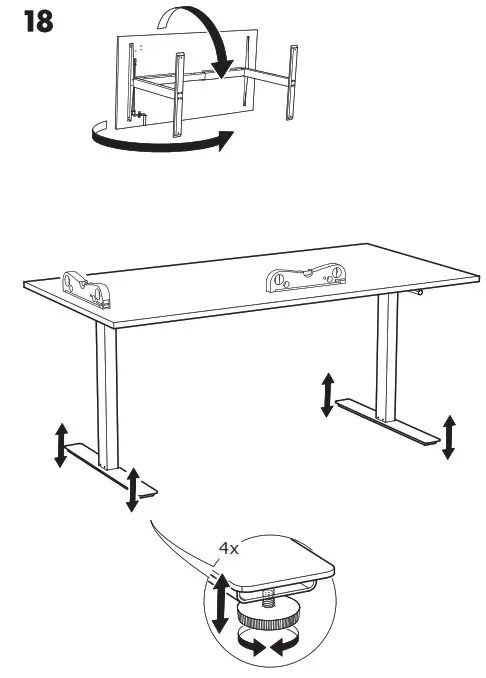 18

4x