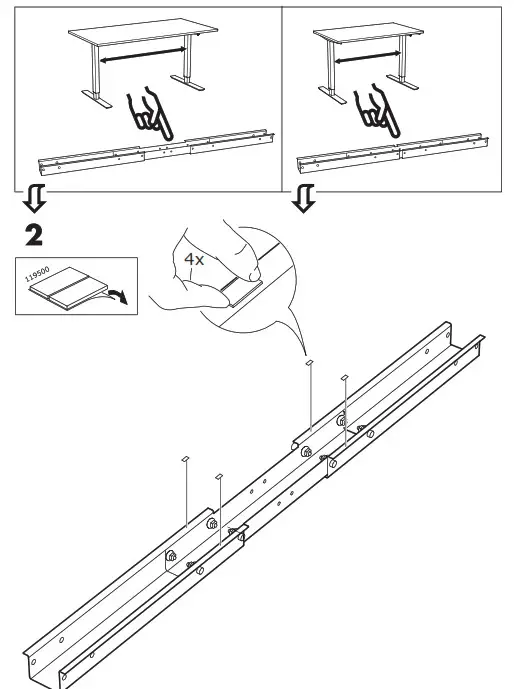 2

119500

4x