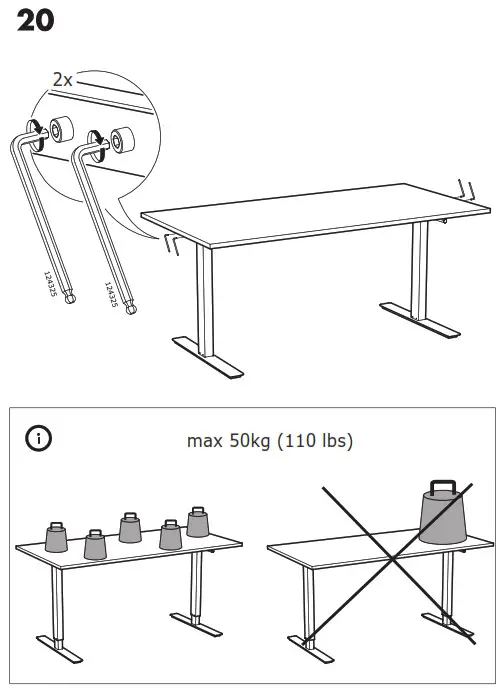 20

2x

124325

124325

i

max 50kg (110 lbs)