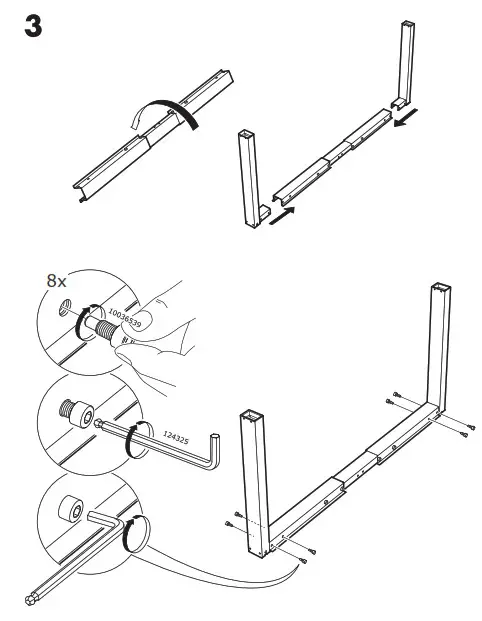 3

8x

10036539

124325