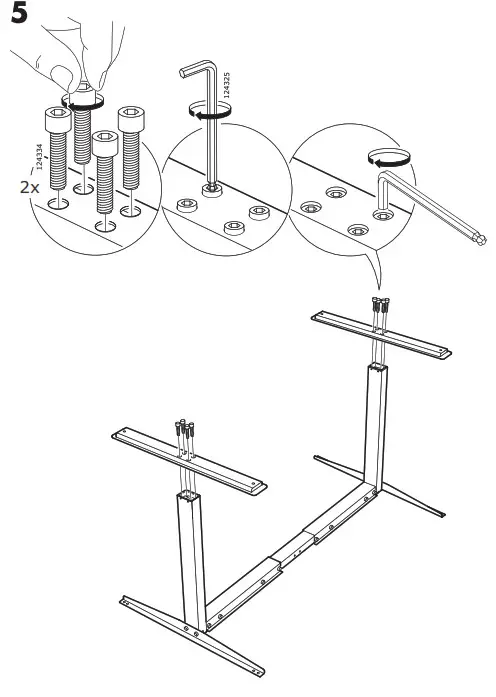 5

124334

2x

124325