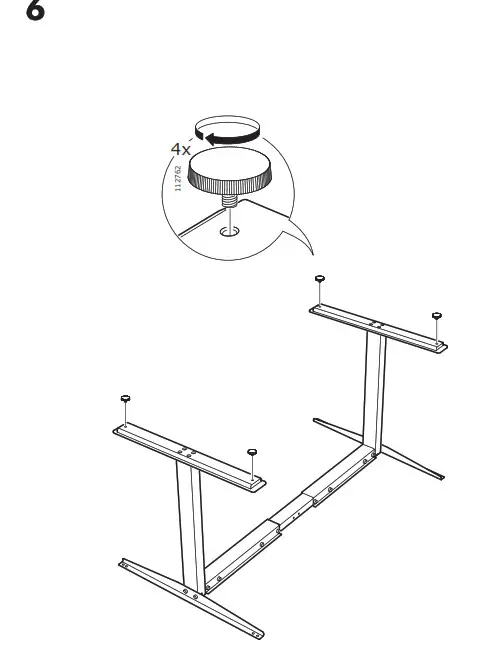 6

4x

112762