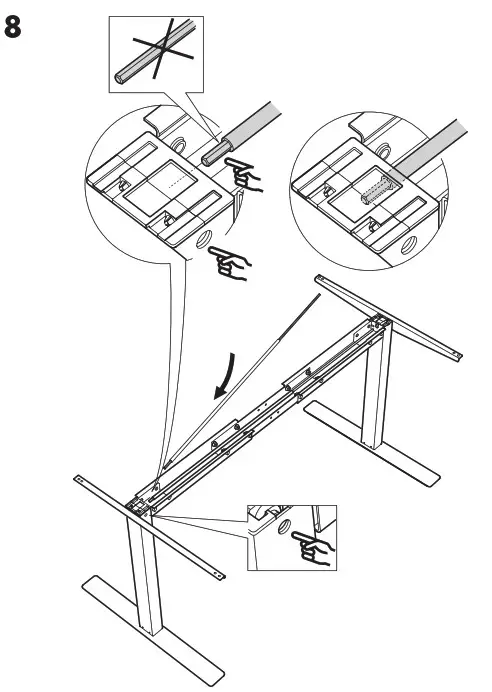 8