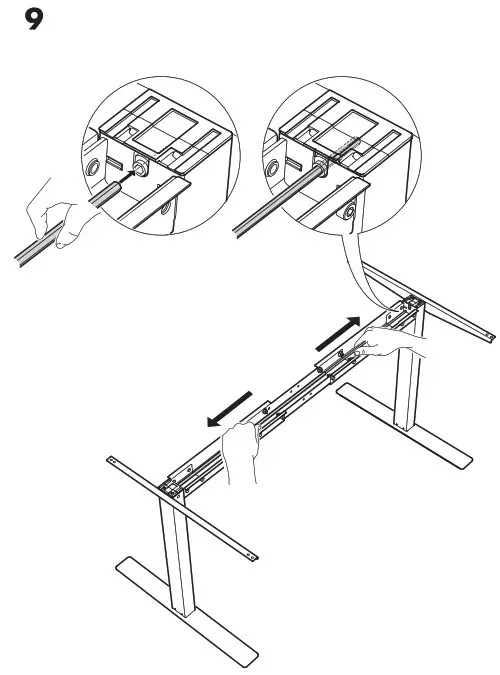 9