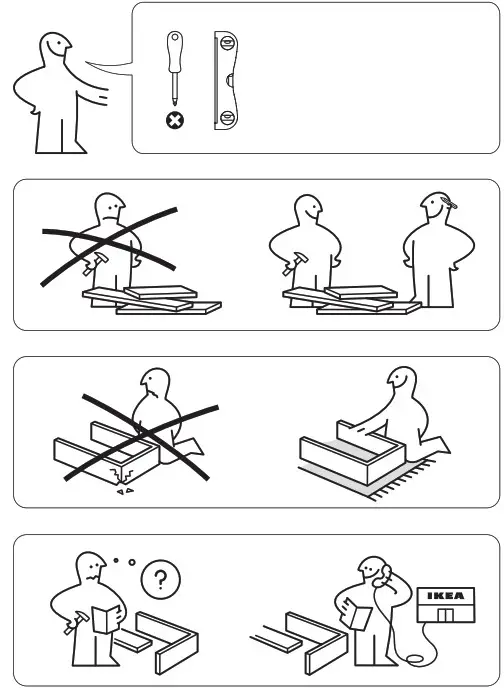 ?

IKEA