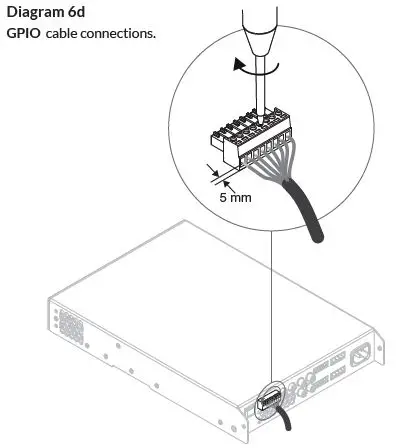 Diagram 6d
GPIO cable connections.

5 mm