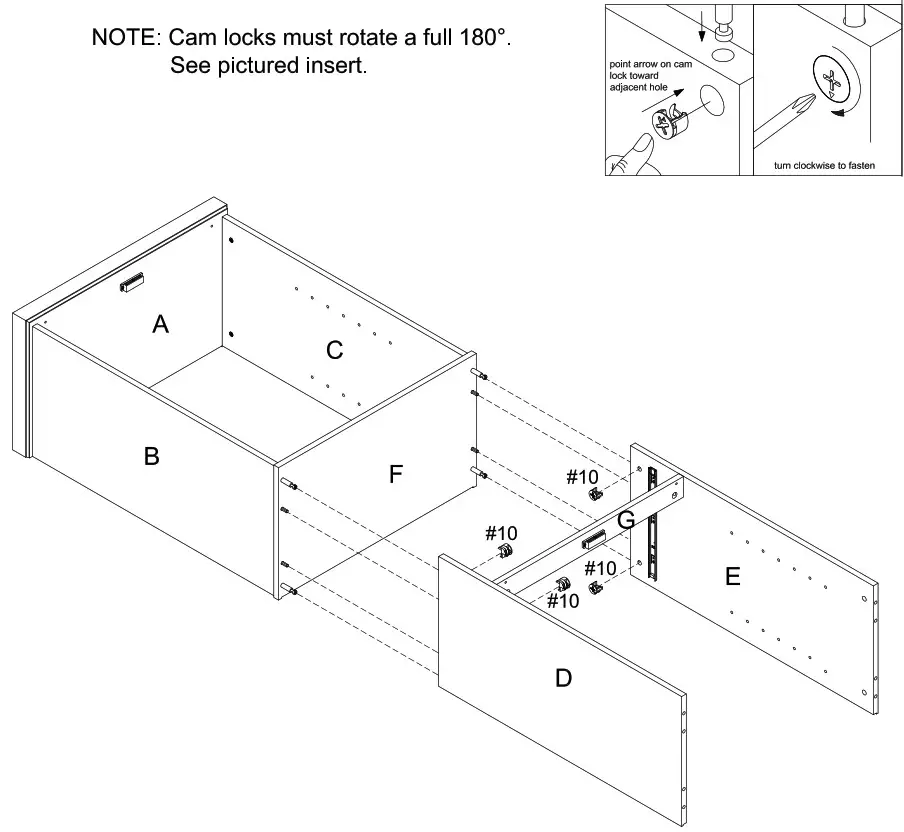 NOTE: Cam locks must rotate a full 180°.
See pictured insert.

point arrow on cam lock toward adjacent hole

turn clockwise to fasten

A

C

B

F

#10

G

#10

#10

#10

E

D