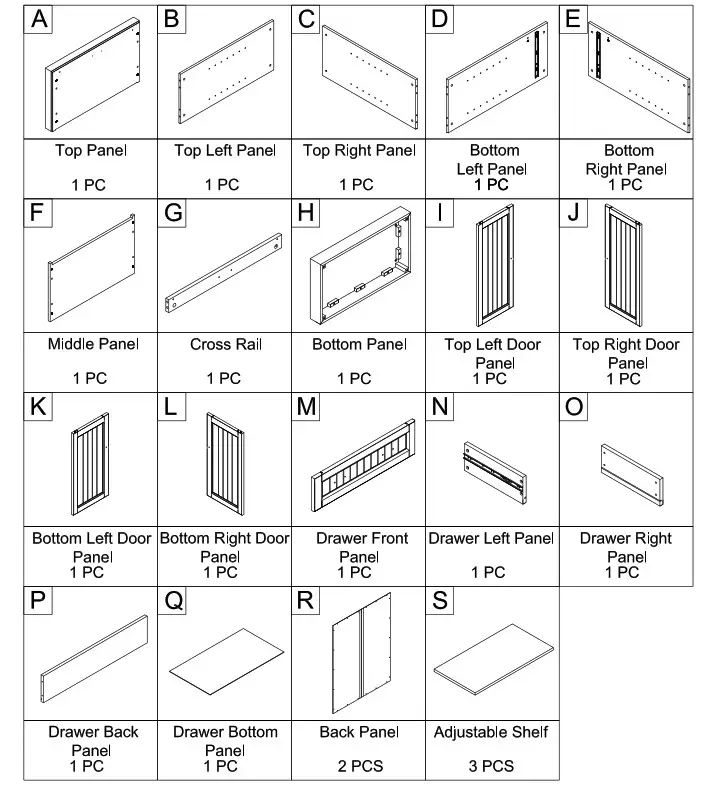 | A | B | C | D | E |
|---|---|---|---|---|
| Top Panel 1 PC | Top Left Panel 1 PC | Top Right Panel 1 PC | Bottom Left Panel 1 PC | Bottom Right Panel 1 PC |
| F | G | H | I | J |
| Middle Panel 1 PC | Cross Rail 1 PC | Bottom Panel 1 PC | Top Left Door Panel 1 PC | Top Right Door Panel 1 PC |
| K | L | M | N | O |
| Bottom Left Door Panel 1 PC | Bottom Right Door Panel 1 PC | Drawer Front Panel 1 PC | Drawer Left Panel 1 PC | Drawer Right Panel 1 PC |
| P | Q | R | S | |
| Drawer Back Panel 1 PC | Drawer Bottom Panel 1 PC | Back Panel 2 PCS | Adjustable Shelf 3 PCS | |