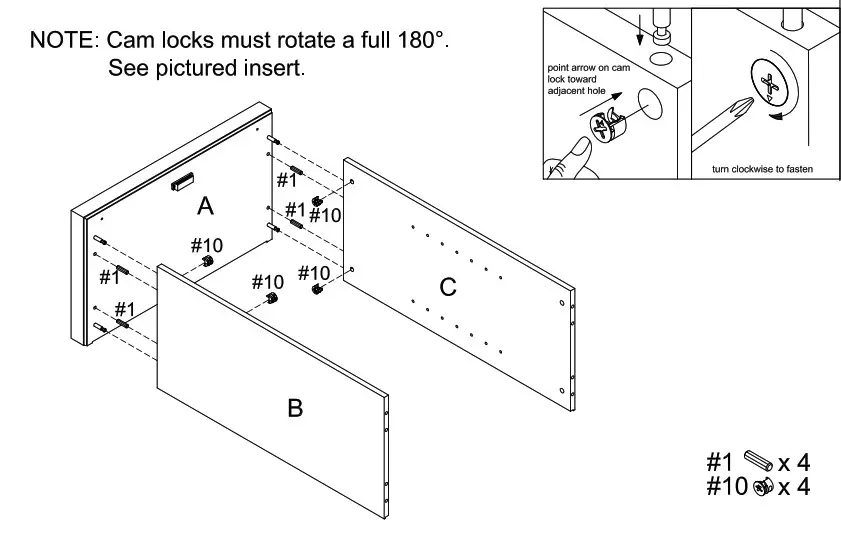 NOTE: Cam locks must rotate a full 180°.
See pictured insert.

point arrow on cam lock toward adjacent hole

turn clockwise to fasten

A

#1

#1

#10

#10

#1

#1

#10

#10

C

B

#1 x 4
#10 x 4