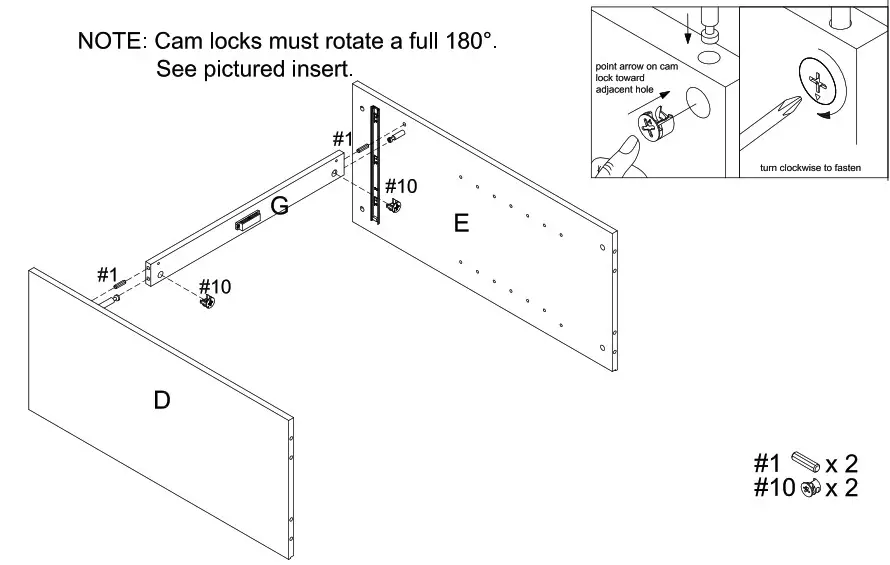 NOTE: Cam locks must rotate a full 180°.
See pictured insert.

point arrow on cam lock toward adjacent hole

turn clockwise to fasten

#1

#10

G

E

#1

#10

D

#1 x 2
#10 x 2