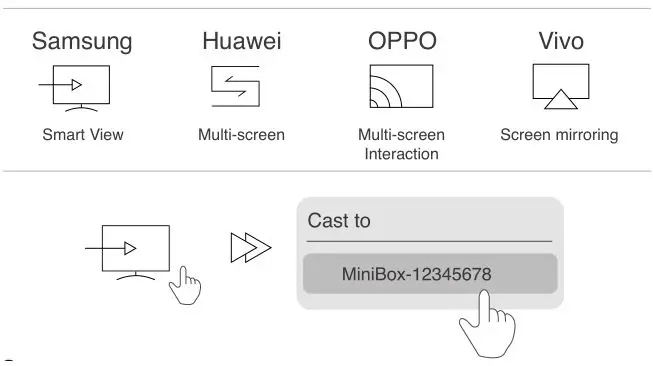 Samsung
Smart View

Huawei
Multi-screen

OPPO
Multi-screen Interaction

Vivo
Screen mirroring

Cast to

MiniBox-12345678