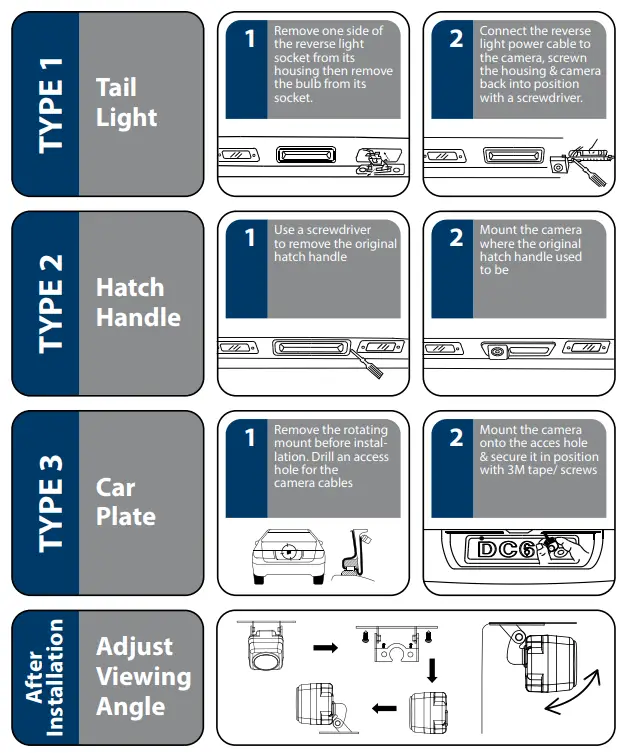 TYPE 1

Tail Light

1 Remove one side of the reverse light socket from its housing then remove the bulb from its socket.

2 Connect the reverse light power cable to the camera, screwn the housing & camera back into position with a screwdriver.

TYPE 2

Hatch Handle

1 Use a screwdriver to remove the original hatch handle

2 Mount the camera where the original hatch handle used to be

TYPE 3

Car Plate

1 Remove the rotating mount before installation. Drill an access hole for the camera cables

2 Mount the camera onto the acces hole & secure it in position with 3M tape/ screws

DC6

After Installation

Adjust Viewing Angle