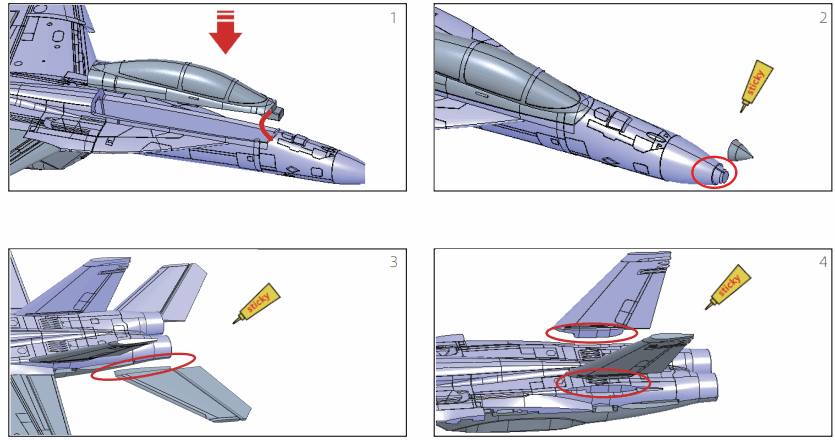 1

2

sticky

3

sticky

4

sticky