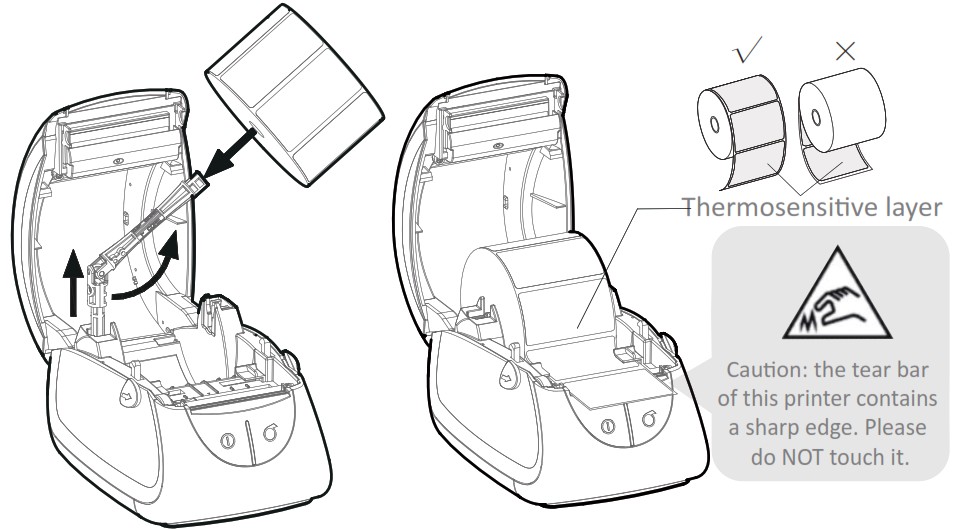 √ ×

Thermosensitive layer

Caution: the tear bar of this printer contains a sharp edge. Please do NOT touch it.