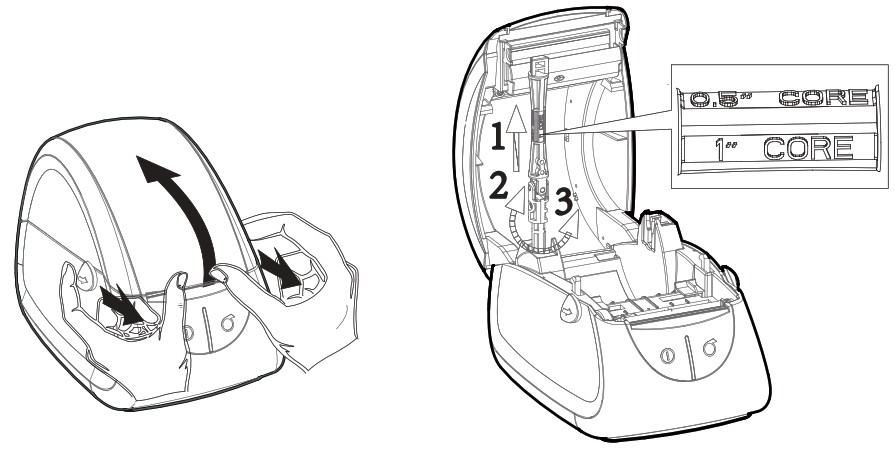 1
2
3
0.5" CORE
1" CORE