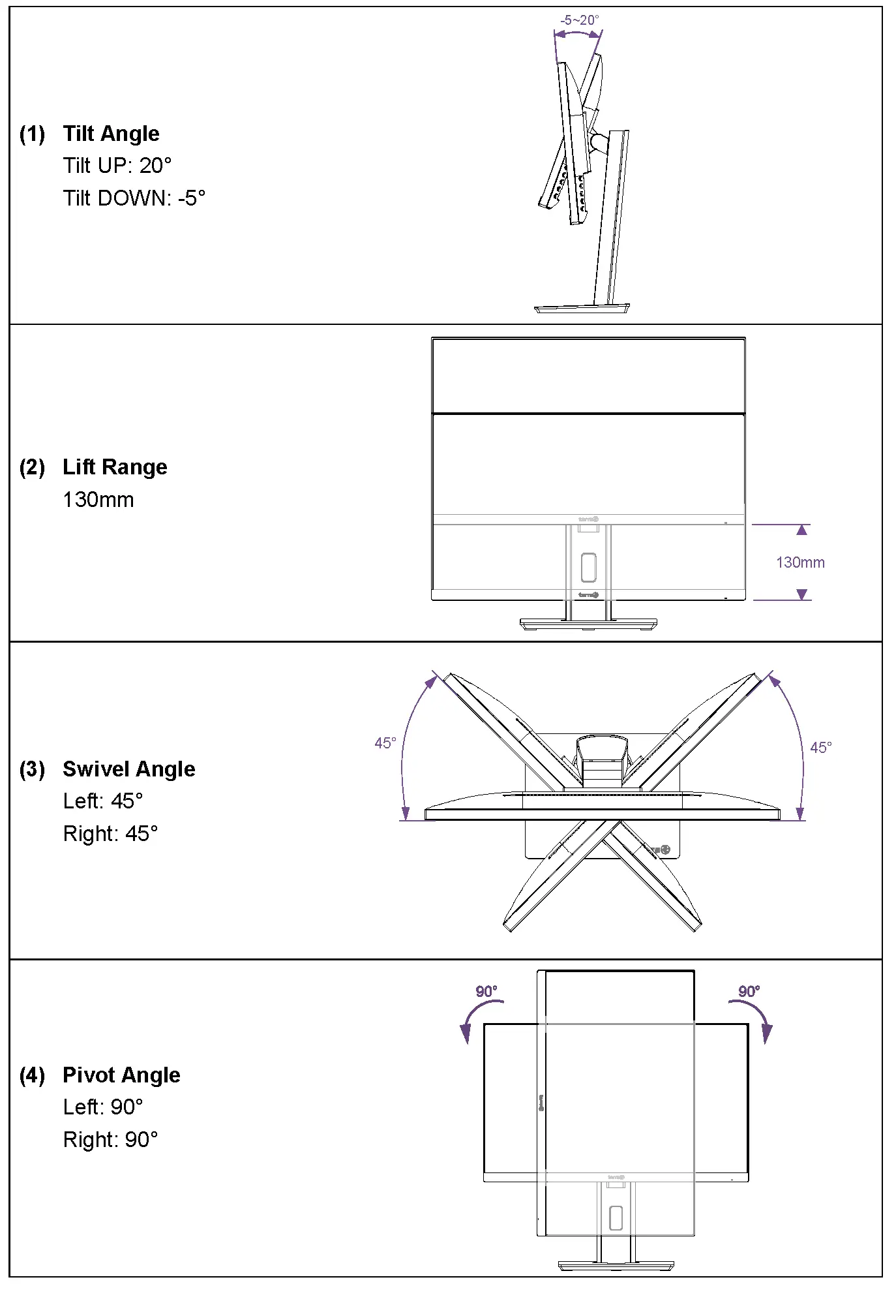 (1) Tilt Angle
Tilt UP: 20°
Tilt DOWN: -5°

-5~20°

(2) Lift Range
130mm

130mm

(3) Swivel Angle
Left: 45°
Right: 45°

45°
45°

(4) Pivot Angle
Left: 90°
Right: 90°

90°
90°