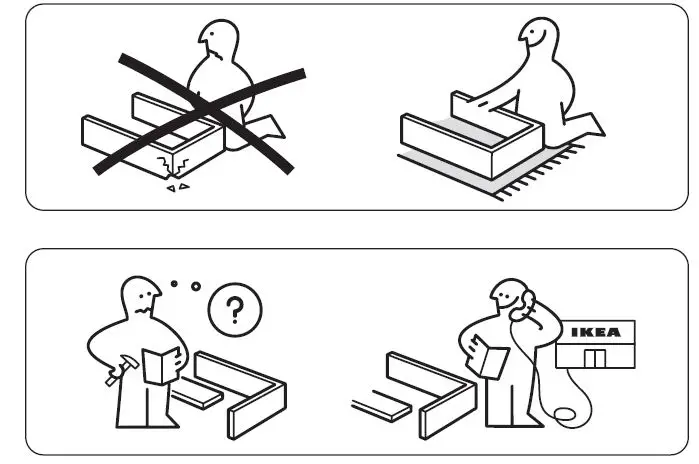 ?

IKEA