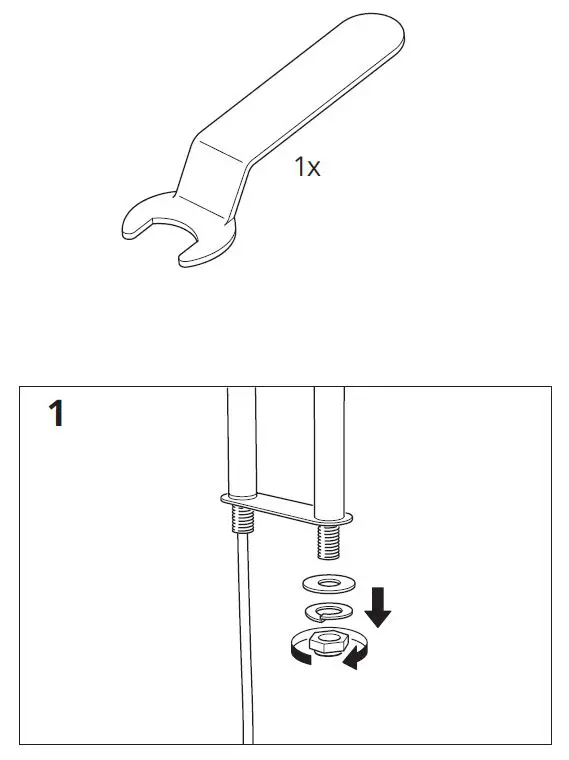 1x

1