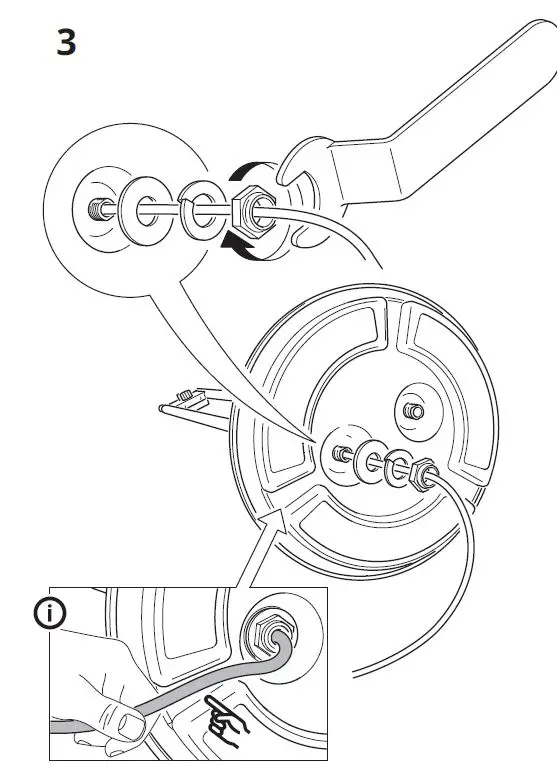 3

i