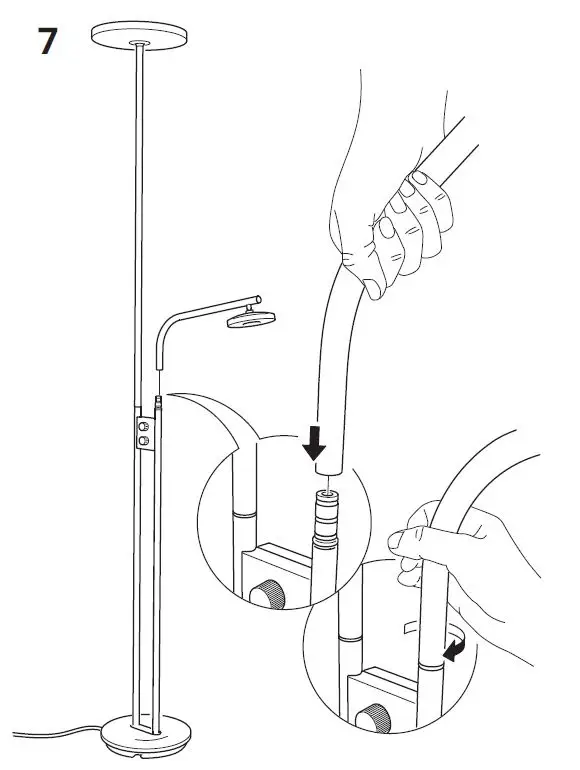 7