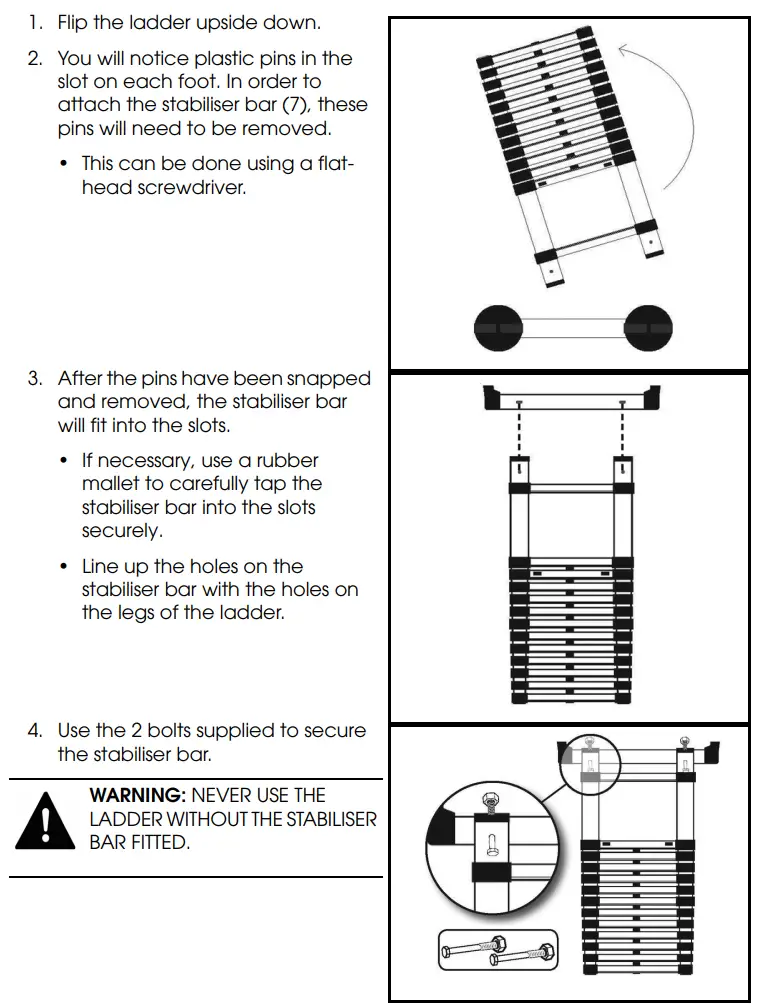 1. Flip the ladder upside down.

2. You will notice plastic pins in the slot on each foot. In order to attach the stabiliser bar (7), these pins will need to be removed.

• This can be done using a flat-head screwdriver.

3. After the pins have been snapped and removed, the stabiliser bar will fit into the slots.

• If necessary, use a rubber mallet to carefully tap the stabiliser bar into the slots securely.

• Line up the holes on the stabiliser bar with the holes on the legs of the ladder.

4. Use the 2 bolts supplied to secure the stabiliser bar.

WARNING: NEVER USE THE LADDER WITHOUT THE STABILISER BAR FITTED.