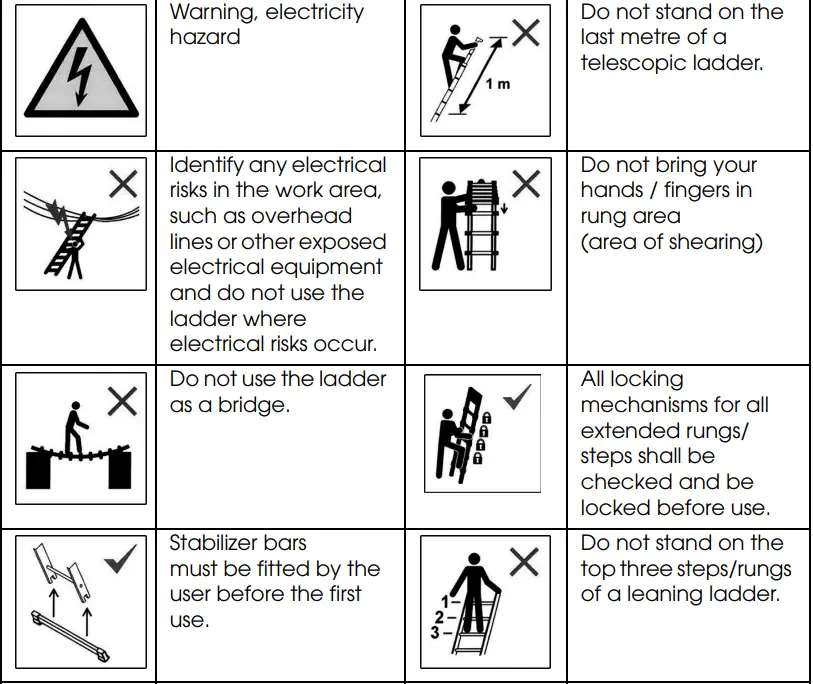 | | | | |
|---|---|---|---|
| | Warning, electricity hazard | 1 m | Do not stand on the last metre of a telescopic ladder. |
| | Identify any electrical risks in the work area, such as overhead lines or other exposed electrical equipment and do not use the ladder where electrical risks occur. | | Do not bring your hands / fingers in rung area (area of shearing) |
| | Do not use the ladder as a bridge. | | All locking mechanisms for all extended rungs/ steps shall be checked and be locked before use. |
| | Stabilizer bars must be fitted by the user before the first use. | 1 2 3 | Do not stand on the top three steps/rungs of a leaning ladder. |