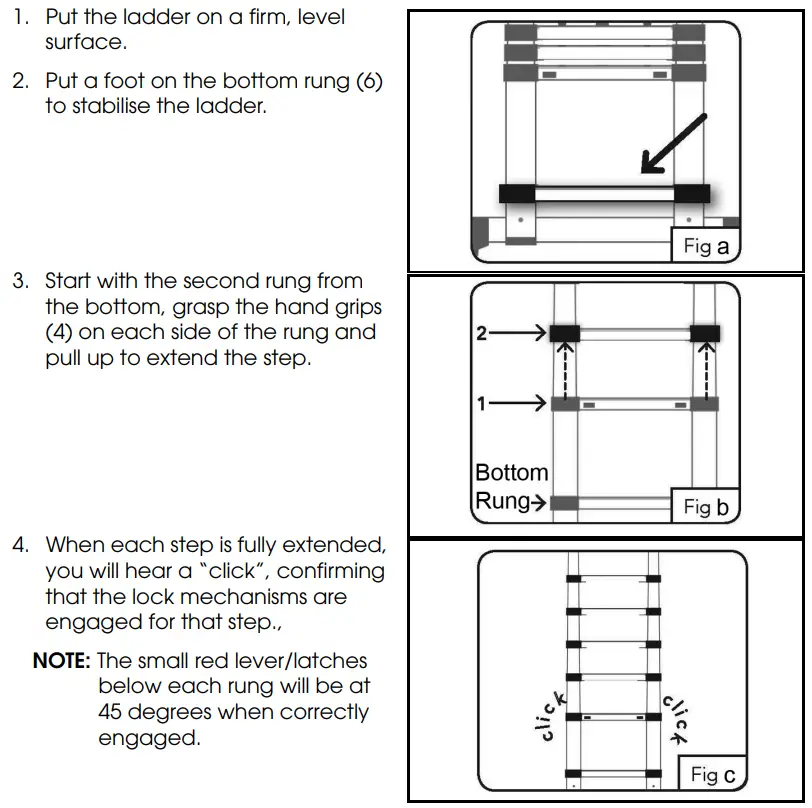 1. Put the ladder on a firm, level surface.

2. Put a foot on the bottom rung (6) to stabilise the ladder.

Fig a

3. Start with the second rung from the bottom, grasp the hand grips (4) on each side of the rung and pull up to extend the step.

2
1
Bottom Rung
Fig b

4. When each step is fully extended, you will hear a "click", confirming that the lock mechanisms are engaged for that step.,

NOTE: The small red lever/latches below each rung will be at 45 degrees when correctly engaged.

click
click
Fig c