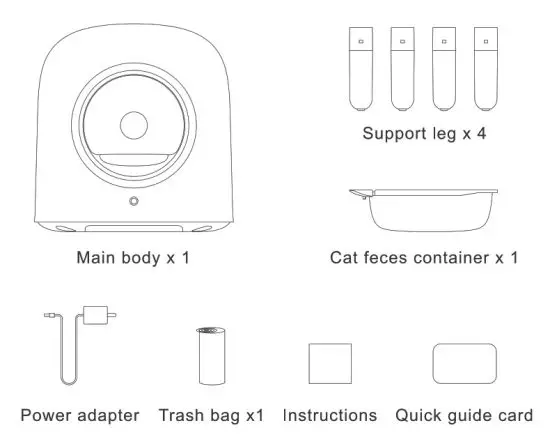 Support leg x 4

Main body x 1

Cat feces container x 1

Power adapter

Trash bag x1

Instructions

Quick guide card