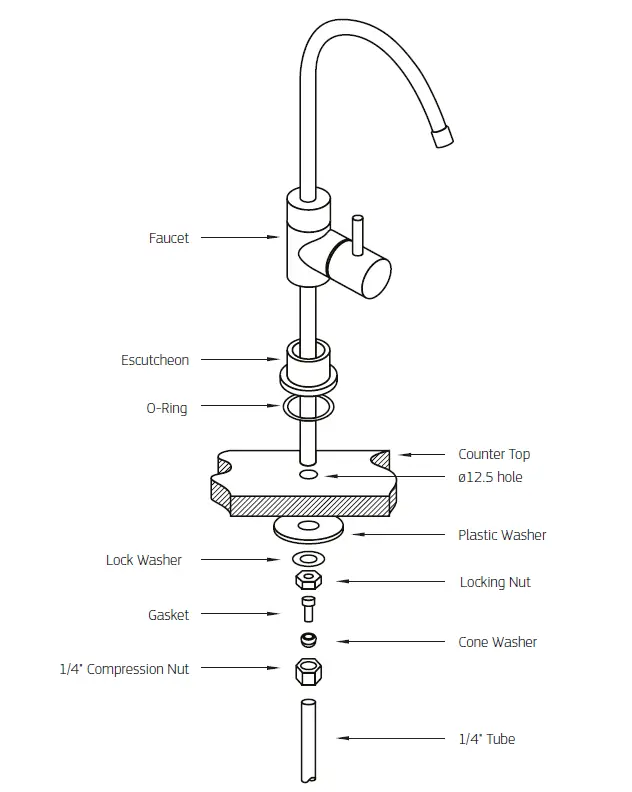 Faucet

Escutcheon

O-Ring

Counter Top

ø12.5 hole

Plastic Washer

Lock Washer

Locking Nut

Gasket

Cone Washer

1/4" Compression Nut

1/4" Tube