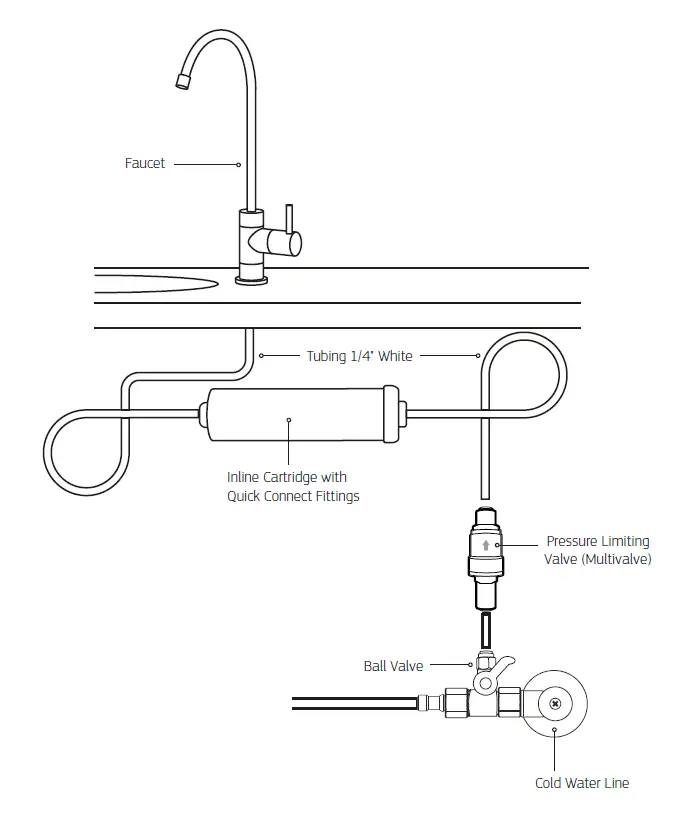 Faucet

Tubing 1/4" White

Inline Cartridge with Quick Connect Fittings

Pressure Limiting Valve (Multivalve)

Ball Valve

Cold Water Line