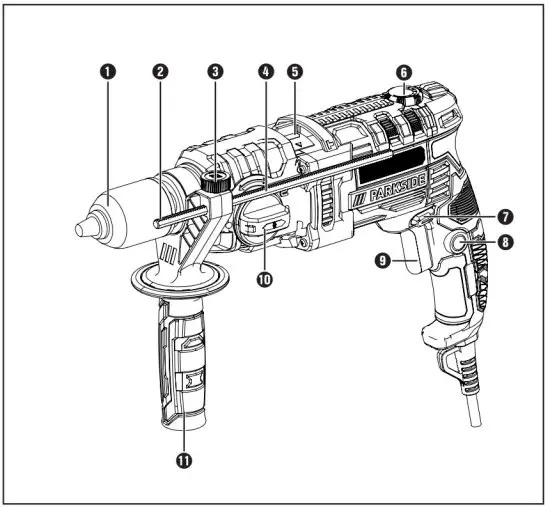 1
2
3
4
5
6
PARKSIDE
7
8
9
10
11