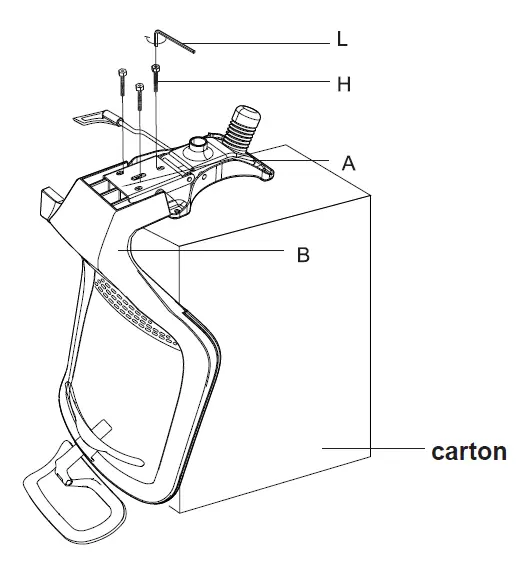 L

H

A

B

carton