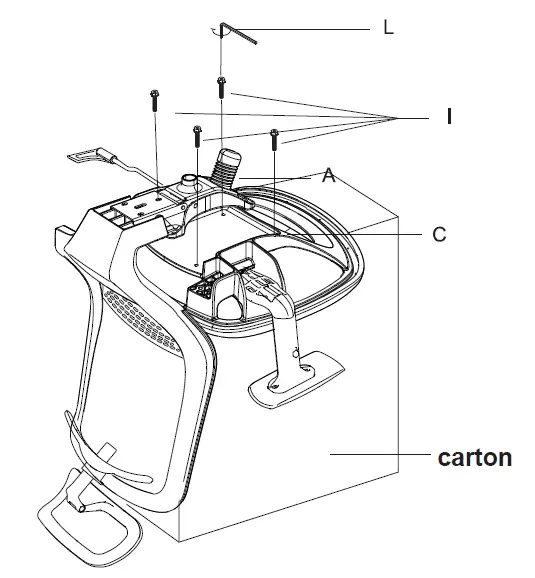 L

I

A

C

carton