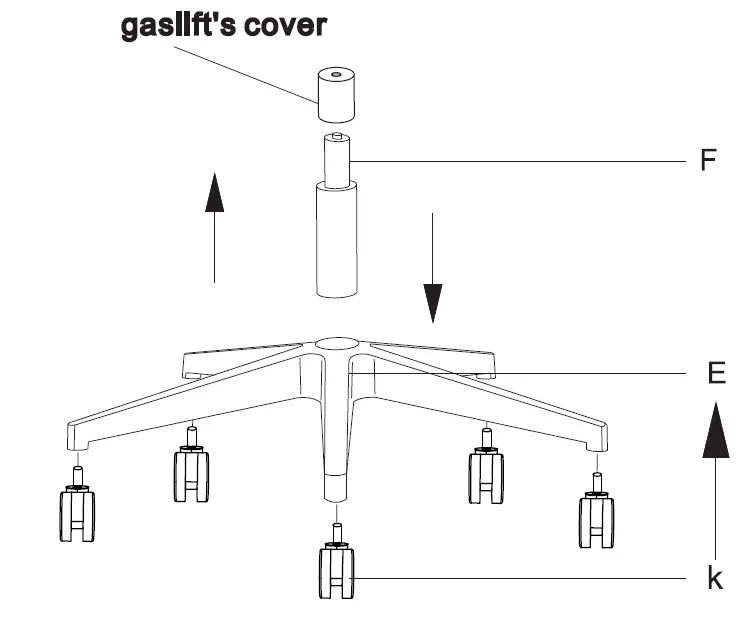 gasllft's cover

F

E

k