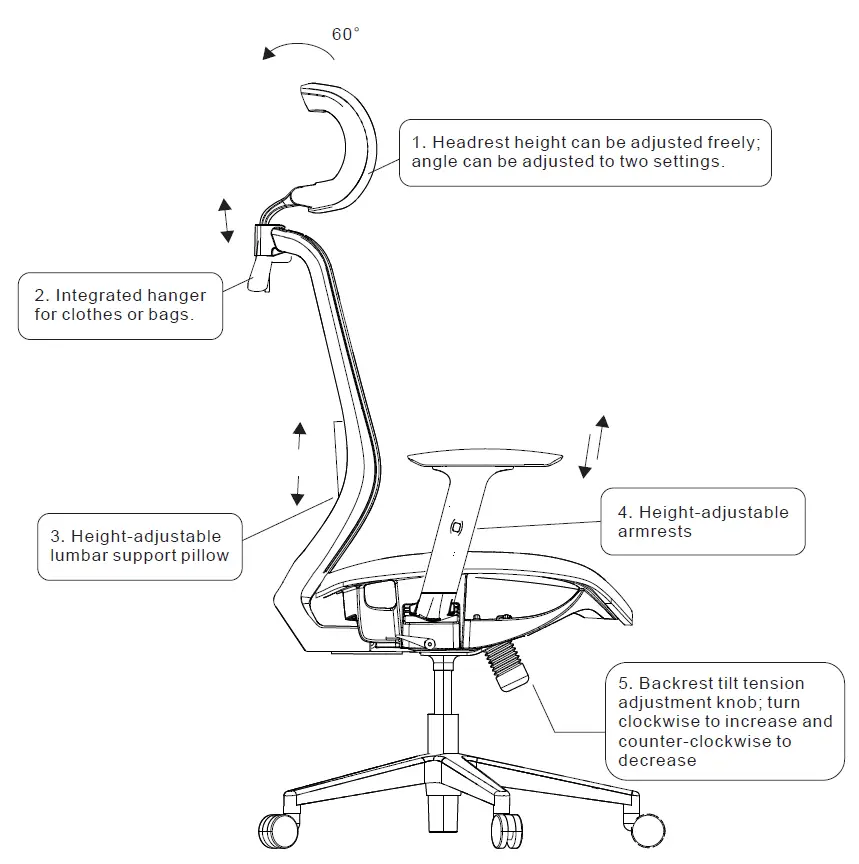 60°

1. Headrest height can be adjusted freely; angle can be adjusted to two settings.

2. Integrated hanger for clothes or bags.

3. Height-adjustable lumbar support pillow

4. Height-adjustable armrests

5. Backrest tilt tension adjustment knob; turn clockwise to increase and counter-clockwise to decrease