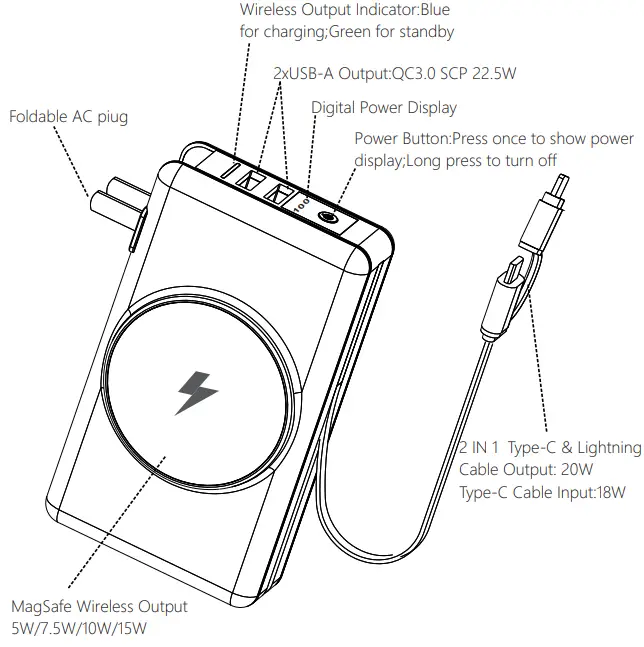 Wireless Output Indicator:Blue for charging;Green for standby

2xUSB-A Output:QC3.0 SCP 22.5W

Digital Power Display

Foldable AC piug

Power Button:Press once to show power display;Long press to turn off

100

2 IN 1 Type-C & Lightning Cable Output: 20W
Type-C Cable Input:18W

MagSafe Wireless Output
5W/7.5W/10W/15W