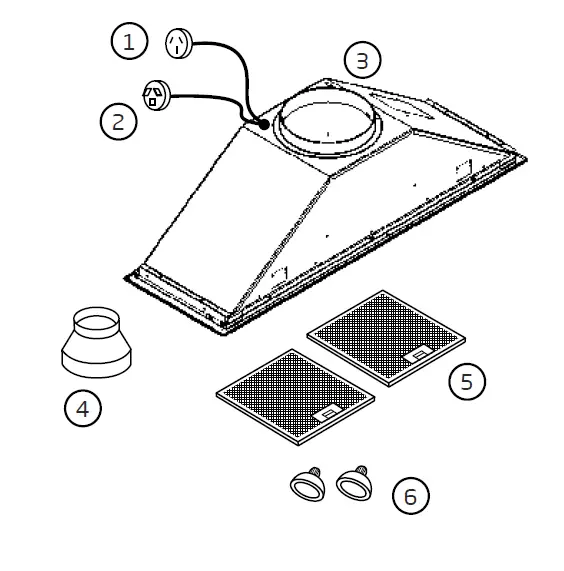 1
2
3
4
5
6