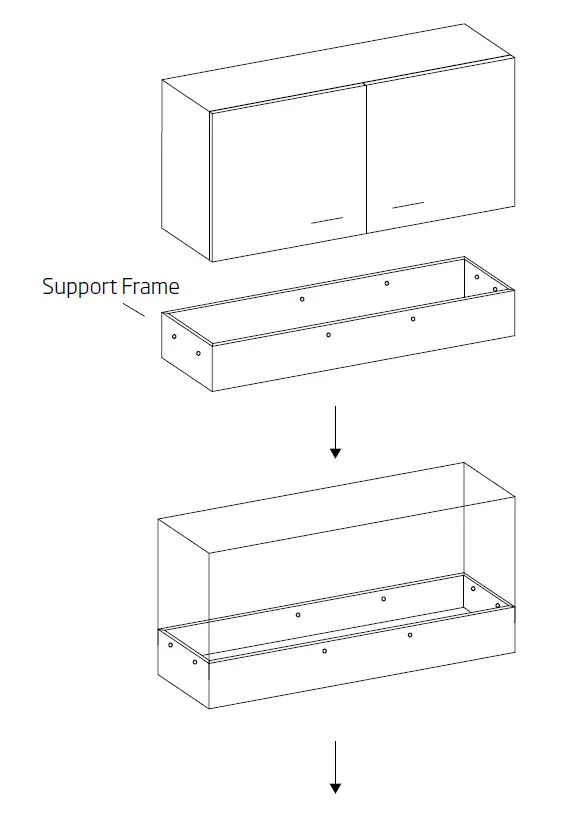 Support Frame