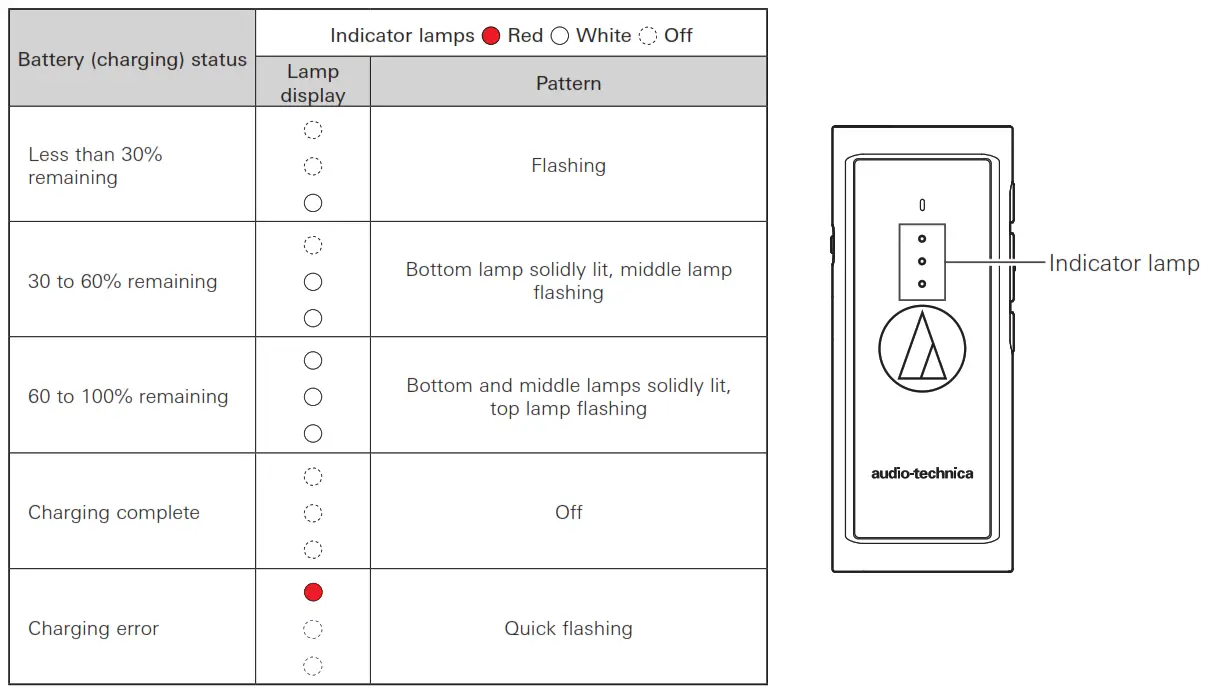 | Battery (charging) status | Indicator lamps ● Red ○ White ◌ Off | |
|---|---|---|
| | Lamp display | Pattern |
| Less than 30% remaining | ◌ ◌ ○ | Flashing |
| 30 to 60% remaining | ◌ ○ ○ | Bottom lamp solidly lit, middle lamp flashing |
| 60 to 100% remaining | ○ ○ ○ | Bottom and middle lamps solidly lit, top lamp flashing |
| Charging complete | ◌ ◌ ◌ | Off |
| Charging error | ● ◌ ◌ | Quick flashing |

Indicator lamp

audio-technica