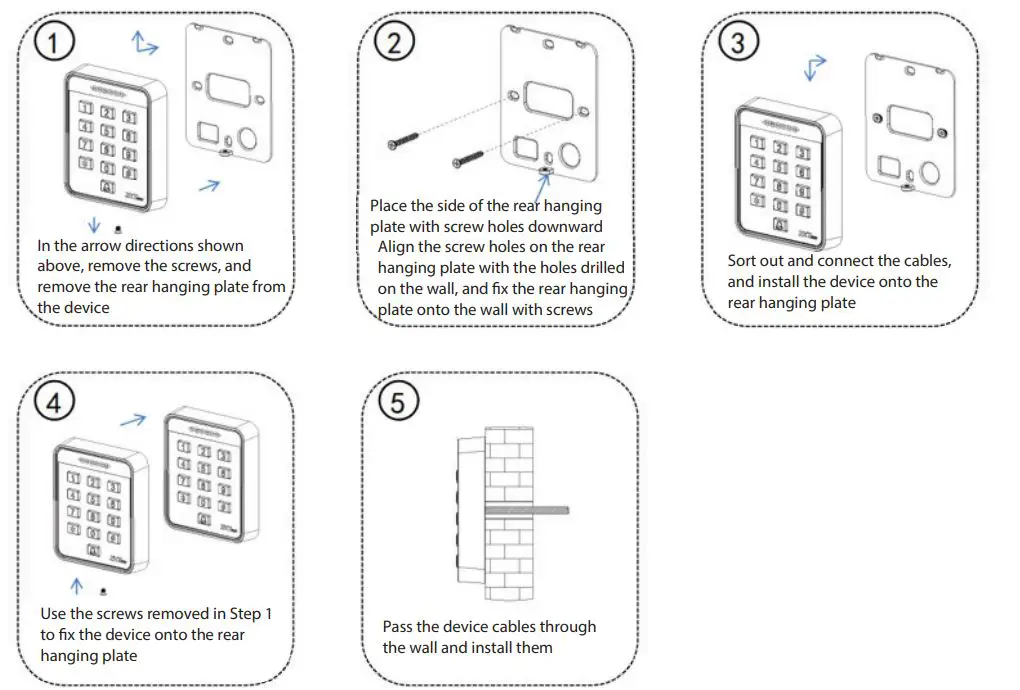 1

In the arrow directions shown above, remove the screws, and remove the rear hanging plate from the device

2

Place the side of the rear hanging plate with screw holes downward
Align the screw holes on the rear hanging plate with the holes drilled on the wall, and fix the rear hanging plate onto the wall with screws

3

Sort out and connect the cables, and install the device onto the rear hanging plate

4

Use the screws removed in Step 1 to fix the device onto the rear hanging plate

5

Pass the device cables through the wall and install them