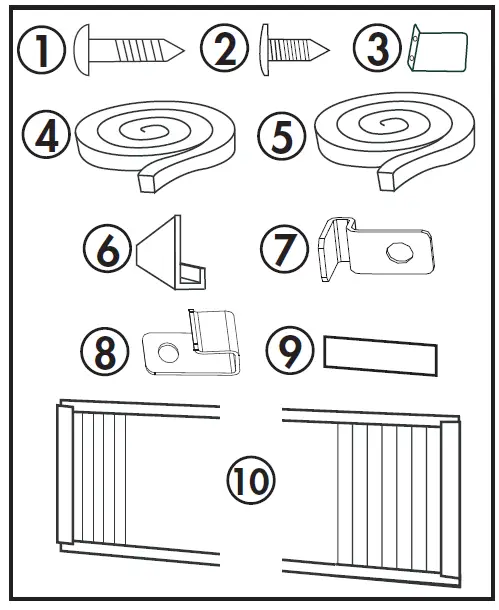 1
2
3
4
5
6
7
8
9
10