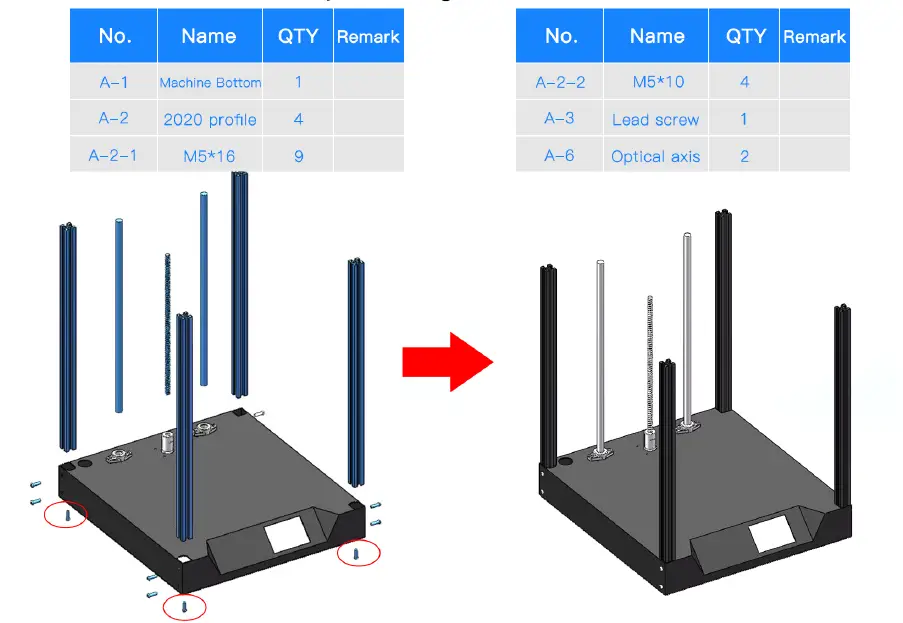 | No. | Name | QTY | Remark |
|---|---|---|---|
| A-1 | Machine Bottom | 1 | |
| A-2 | 2020 profile | 4 | |
| A-2-1 | M5*16 | 9 | |

| No. | Name | QTY | Remark |
|---|---|---|---|
| A-2-2 | M5*10 | 4 | |
| A-3 | Lead screw | 1 | |
| A-6 | Optical axis | 2 | |