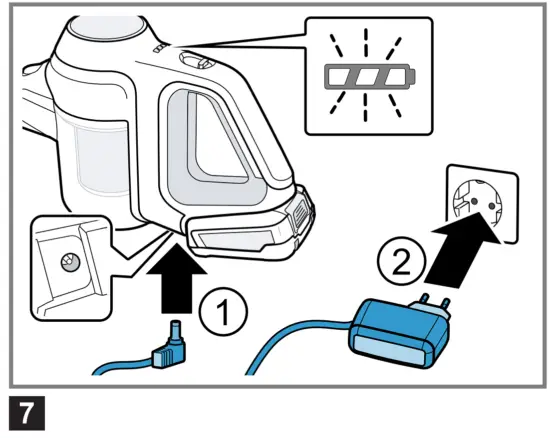 1

2

7